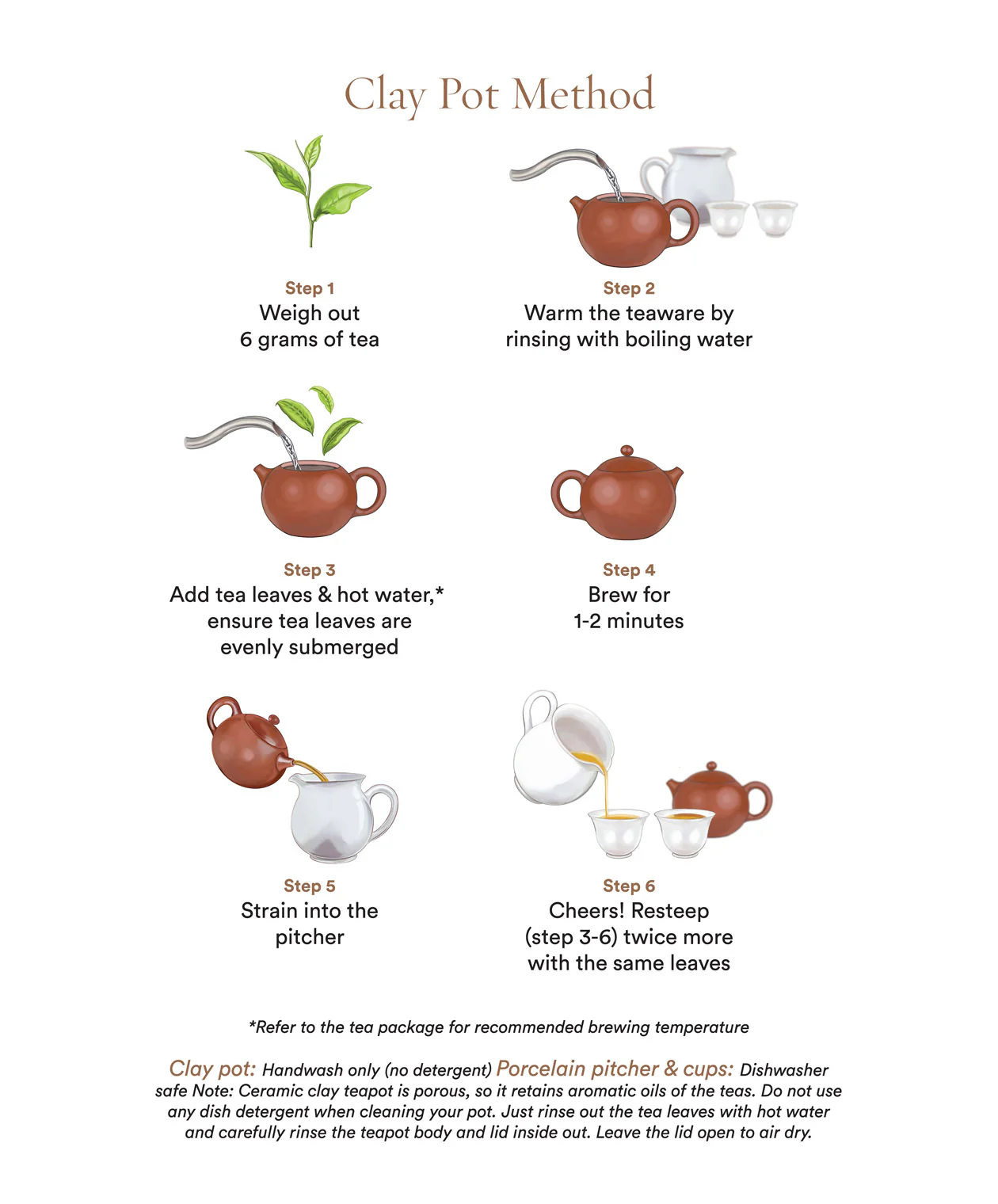 Clay Pot Method

Step 1
Weigh out
6 grams of tea

Step 2
Warm the teaware by
rinsing with boiling water

Step 3
Add tea leaves & hot water,*
ensure tea leaves are
evenly submerged

Step 4
Brew for
1-2 minutes

Step 5
Strain into the
pitcher

Step 6
Cheers! Resteep
(step 3-6) twice more
with the same leaves

*Refer to the tea package for recommended brewing temperature

Clay pot: Handwash only (no detergent) Porcelain pitcher & cups: Dishwasher safe Note: Ceramic clay teapot is porous, so it retains aromatic oils of the teas. Do not use any dish detergent when cleaning your pot. Just rinse out the tea leaves with hot water and carefully rinse the teapot body and lid inside out. Leave the lid open to air dry.